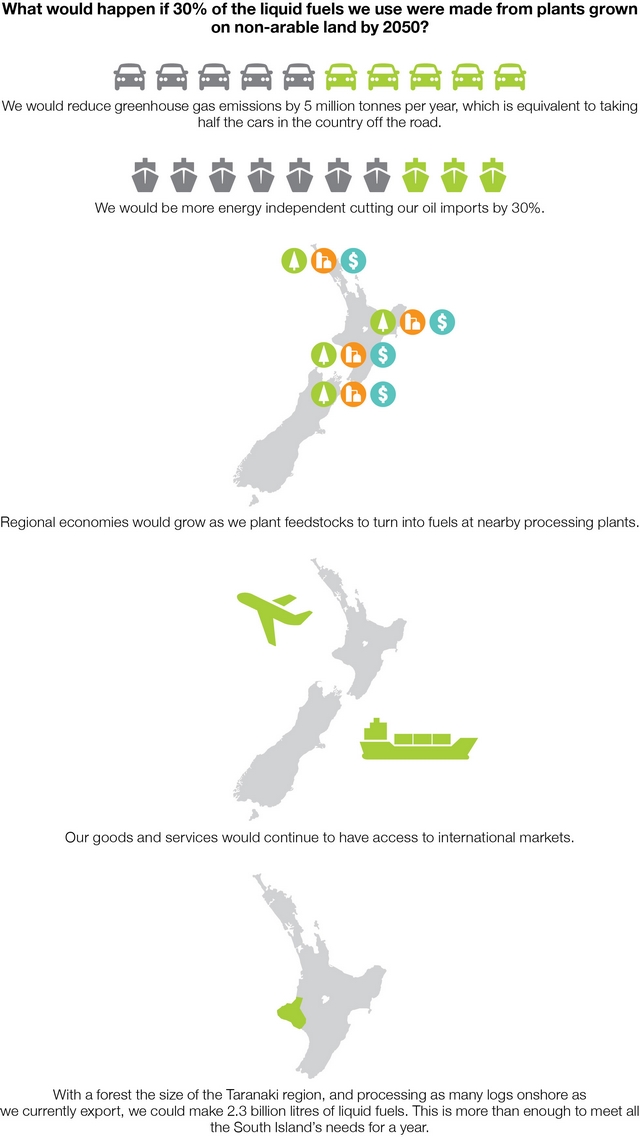 What would happen if 30% of the liquid fuels we use were made from plants grown on non-arable land by 2050?

We would reduce greenhouse gas emissions by 5 million tonnes per year, which is equivalent to taking half the cars in the country off the road.

We would be more energy independent cutting our oil imports by 30%.

$ $ $ $

Regional economies would grow as we plant feedstocks to turn into fuels at nearby processing plants.

Our goods and services would continue to have access to international markets.

With a forest the size of the Taranaki region, and processing as many logs onshore as we currently export, we could make 2.3 billion litres of liquid fuels. This is more than enough to meet all the South Island's needs for a year.