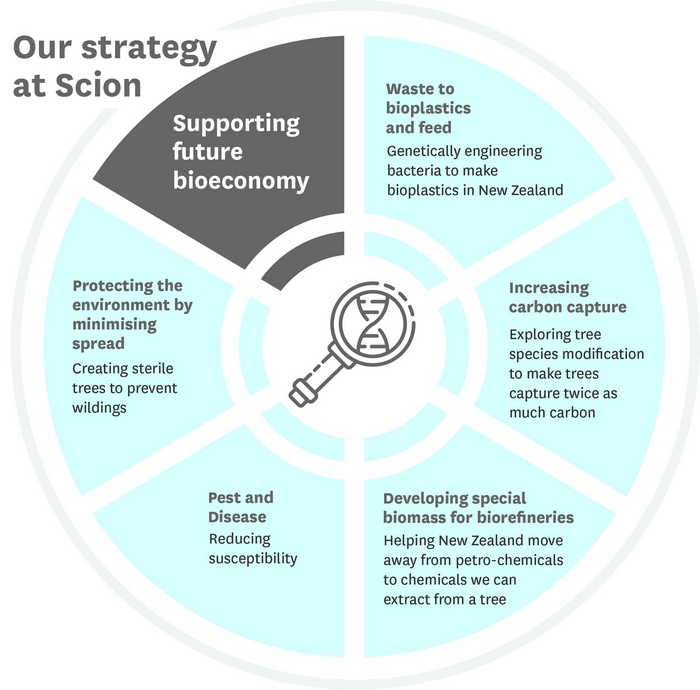 Our strategy at Scion

Supporting future bioeconomy

Waste to bioplastics and feed
Genetically engineering bacteria to make bioplastics in New Zealand

Increasing carbon capture
Exploring tree species modification to make trees capture twice as much carbon

Developing special biomass for biorefineries
Helping New Zealand move away from petro-chemicals to chemicals we can extract from a tree

Pest and Disease
Reducing susceptibility

Protecting the environment by minimising spread
Creating sterile trees to prevent wildings